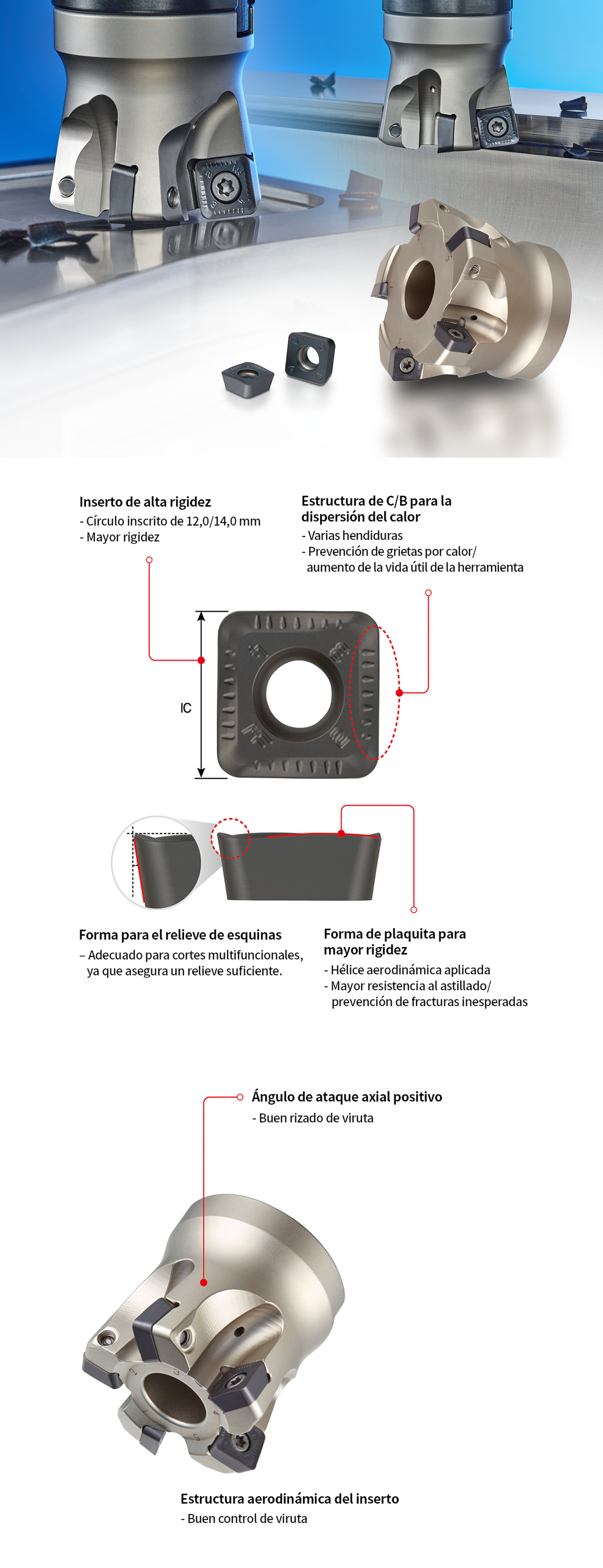 Inserto de alta rigidez
- Círculo inscrito de 12,0/14,0 mm
- Mayor rigidez

Estructura de C/B para la dispersión del calor
- Varias hendiduras
- Prevención de grietas por calor/ aumento de la vida útil de la herramienta

IC

Forma para el relieve de esquinas
– Adecuado para cortes multifuncionales, ya que asegura un relieve suficiente.

Forma de plaquita para mayor rigidez
- Hélice aerodinámica aplicada
- Mayor resistencia al astillado/ prevención de fracturas inesperadas

Ángulo de ataque axial positivo
- Buen rizado de viruta

Estructura aerodinámica del inserto
- Buen control de viruta