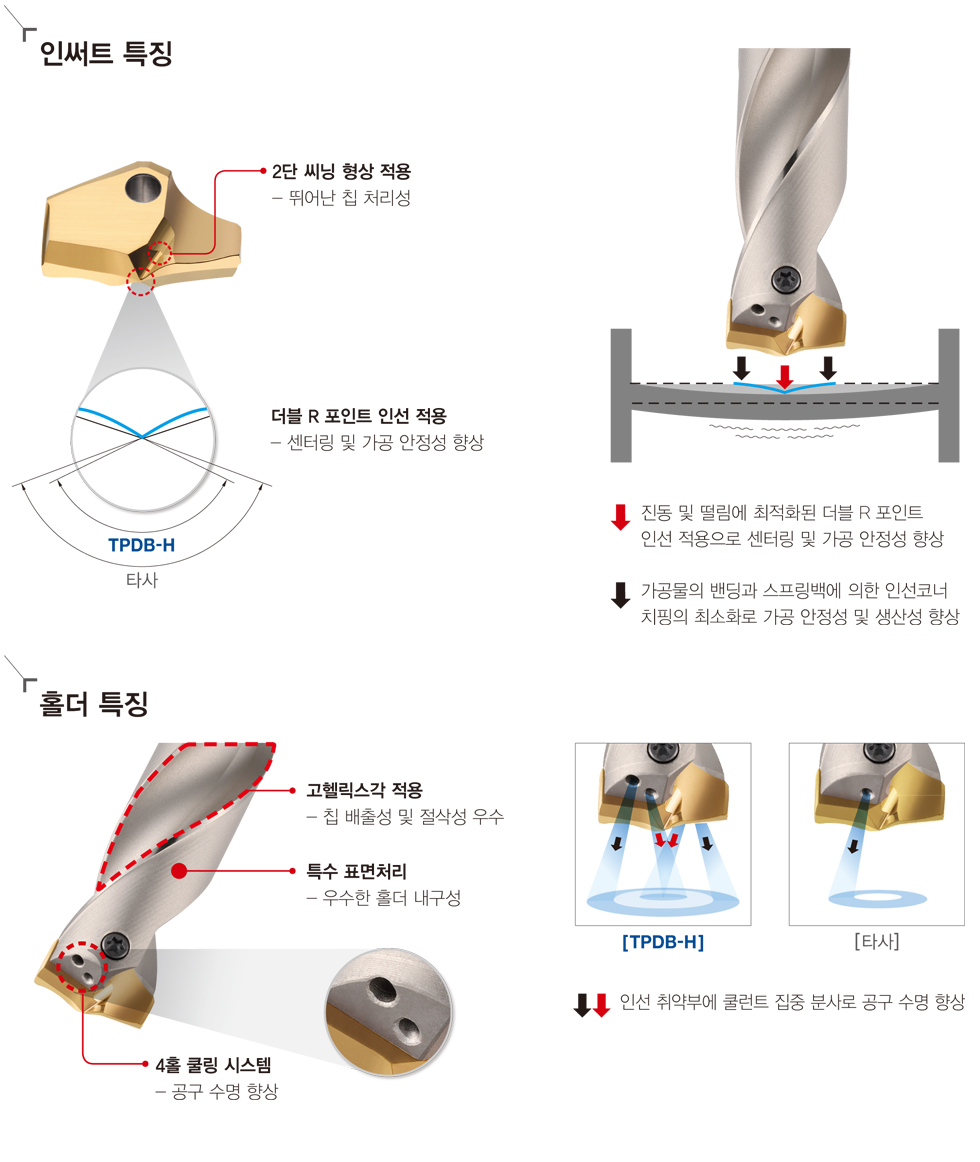 인써트 특징

2단 씨닝 형상 적용
– 뛰어난 칩 처리성

더블 R 포인트 인선 적용
– 센터링 및 가공 안정성 향상

TPDB-H
타사

진동 및 떨림에 최적화된 더블 R 포인트 인선 적용으로 센터링 및 가공 안정성 향상

가공물의 밴딩과 스프링백에 의한 인선코너 치핑의 최소화로 가공 안정성 및 생산성 향상

홀더 특징

고헬릭스각 적용
– 칩 배출성 및 절삭성 우수

특수 표면처리
– 우수한 홀더 내구성

4홀 쿨링 시스템
– 공구 수명 향상

[TPDB-H]
[타사]

인선 취약부에 쿨런트 집중 분사로 공구 수명 향상